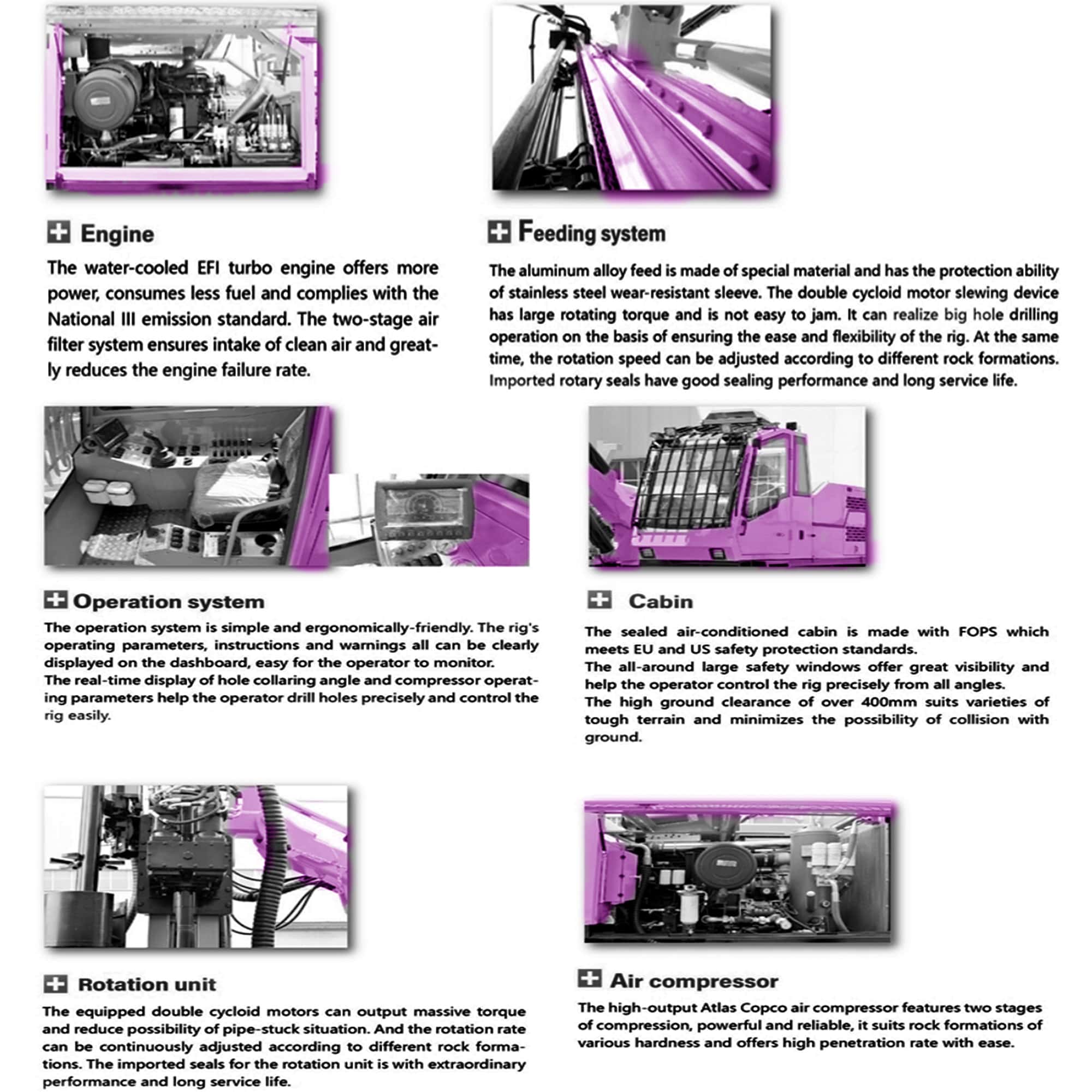 Engine

The water-cooled EFI turbo engine offers more power, consumes less fuel and complies with the National III emission standard. The two-stage air filter system ensures intake of clean air and greatly reduces the engine failure rate.

Feeding system

The aluminum alloy feed is made of special material and has the protection ability of stainless steel wear-resistant sleeve. The double cycloid motor slewing device has large rotating torque and is not easy to jam. It can realize big hole drilling operation on the basis of ensuring the ease and flexibility of the rig. At the same time, the rotation speed can be adjusted according to different rock formations. Imported rotary seals have good sealing performance and long service life.

Operation system

The operation system is simple and ergonomically-friendly. The rig's operating parameters, instructions and warnings all can be clearly displayed on the dashboard, easy for the operator to monitor.
The real-time display of hole collaring angle and compressor operating parameters help the operator drill holes precisely and control the rig easily.

Cabin

The sealed air-conditioned cabin is made with FOPS which meets EU and US safety protection standards.
The all-around large safety windows offer great visibility and help the operator control the rig precisely from all angles.
The high ground clearance of over 400mm suits varieties of tough terrain and minimizes the possibility of collision with ground.

Rotation unit

The equipped double cycloid motors can output massive torque and reduce possibility of pipe-stuck situation. And the rotation rate can be continuously adjusted according to different rock formations. The imported seals for the rotation unit is with extraordinary performance and long service life.

Air compressor

The high-output Atlas Copco air compressor features two stages of compression, powerful and reliable, it suits rock formations of various hardness and offers high penetration rate with ease.